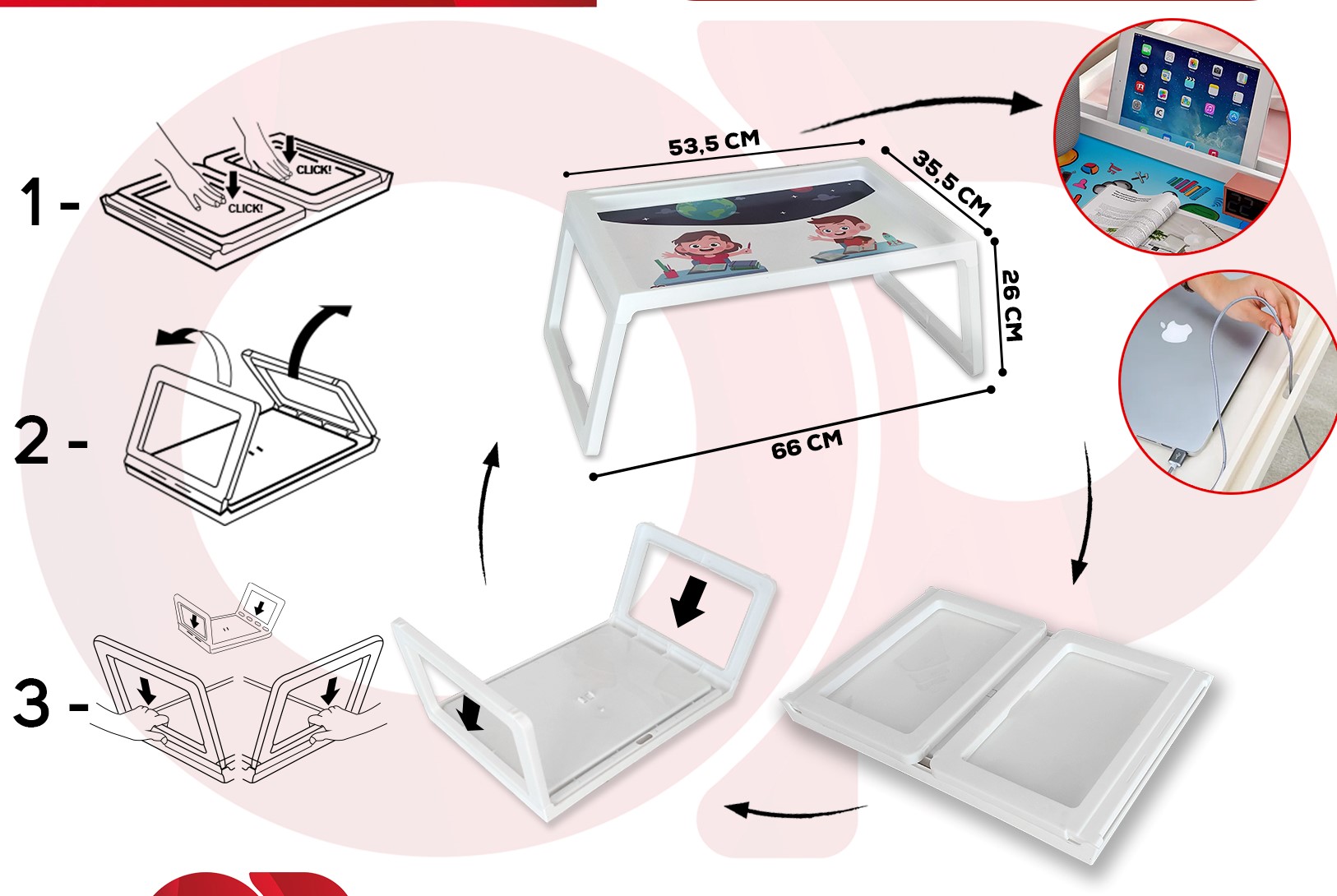 1 -

CLICK!
CLICK!

2 -

3 -

53,5 CM
35,5 CM
26 CM
66 CM