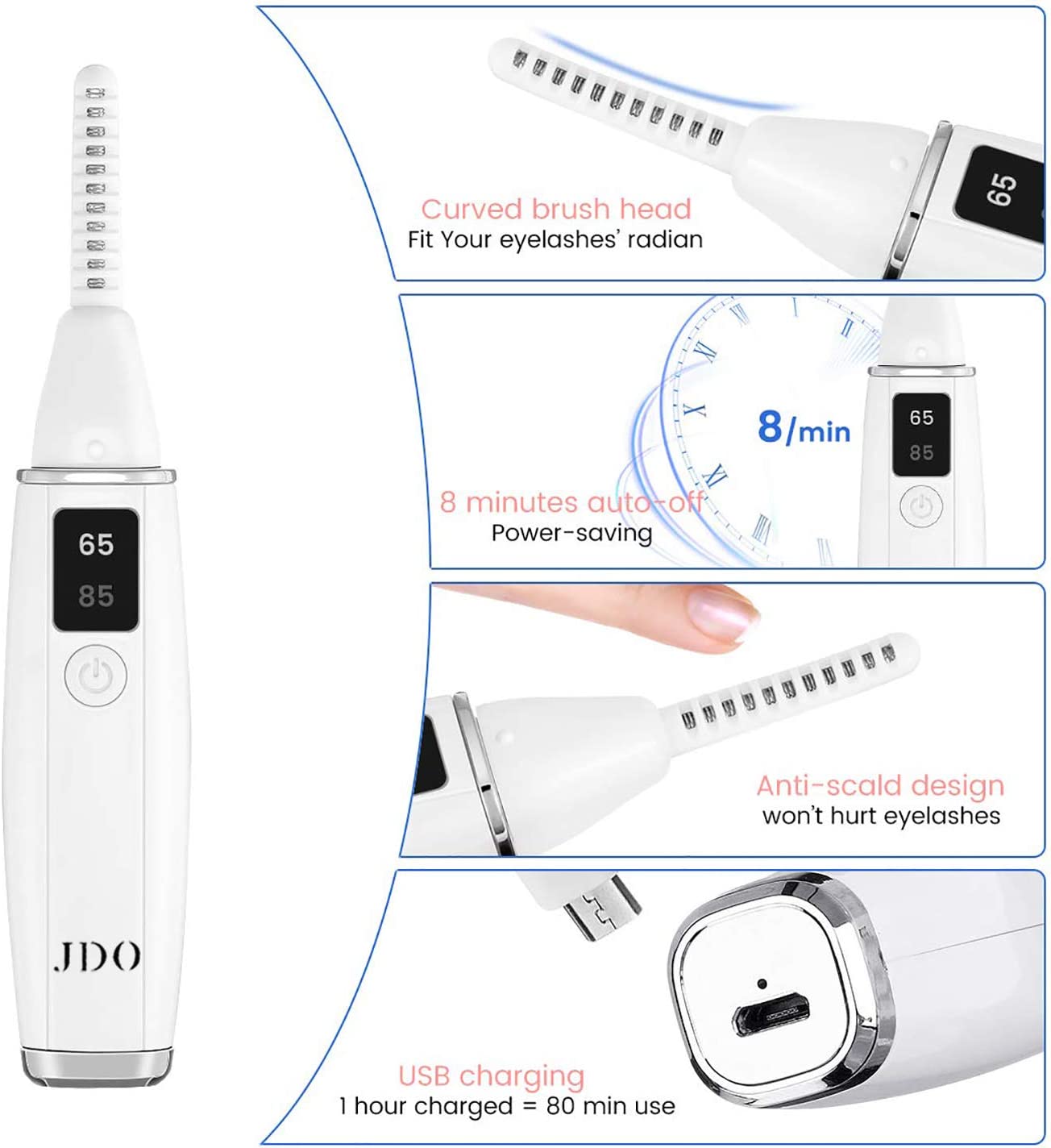 65
85
JDO

65
Curved brush head
Fit Your eyelashes' radian

8/min
65
85
8 minutes auto-off
Power-saving

Anti-scald design
won't hurt eyelashes

USB charging
1 hour charged = 80 min use