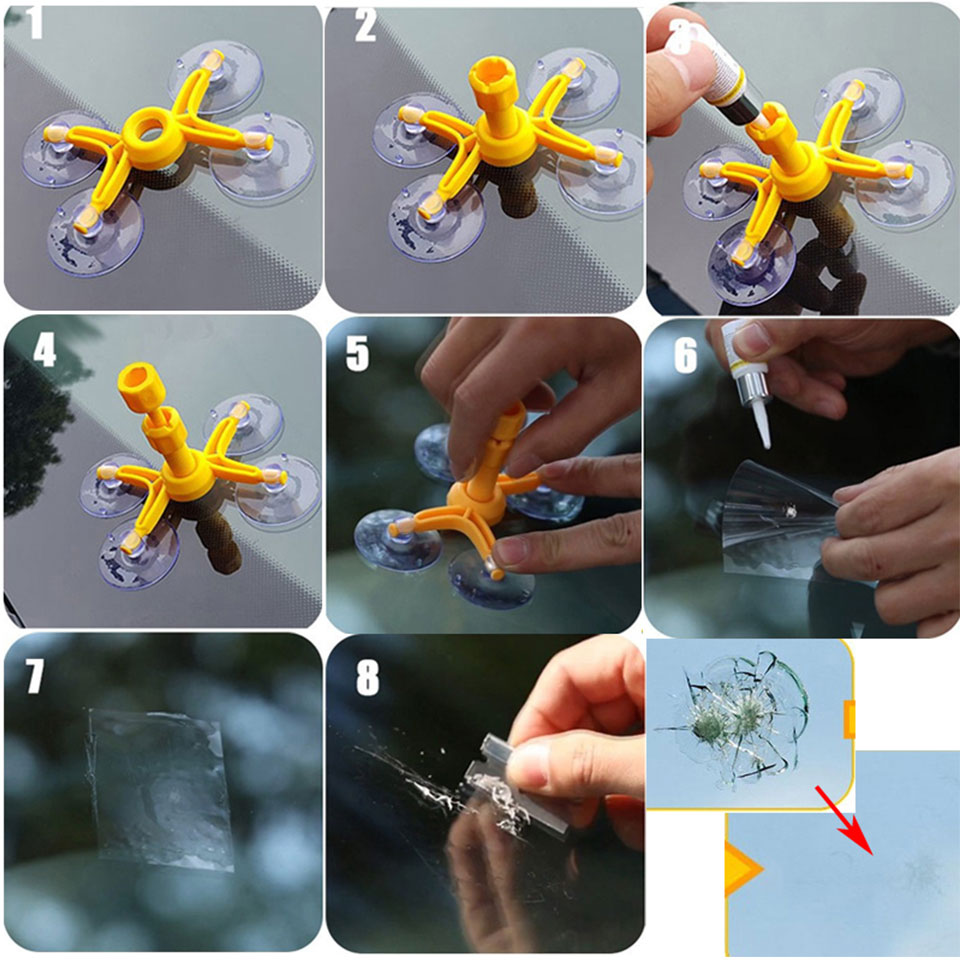 1

2

3

4

5

6

7

8